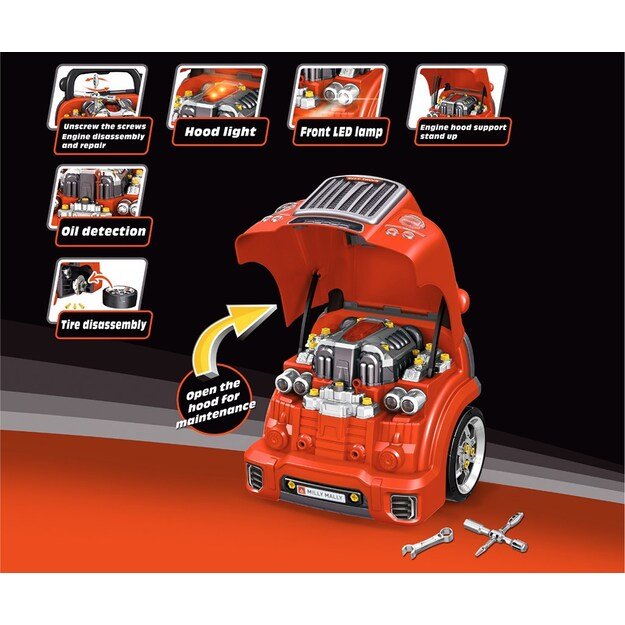 Unscrew the screws
Engine disassembly and repair

Hood light

Front LED lamp

Engine hood support stand up

Oil detection

Tire disassembly

Open the hood for maintenance

MILLY MALLY