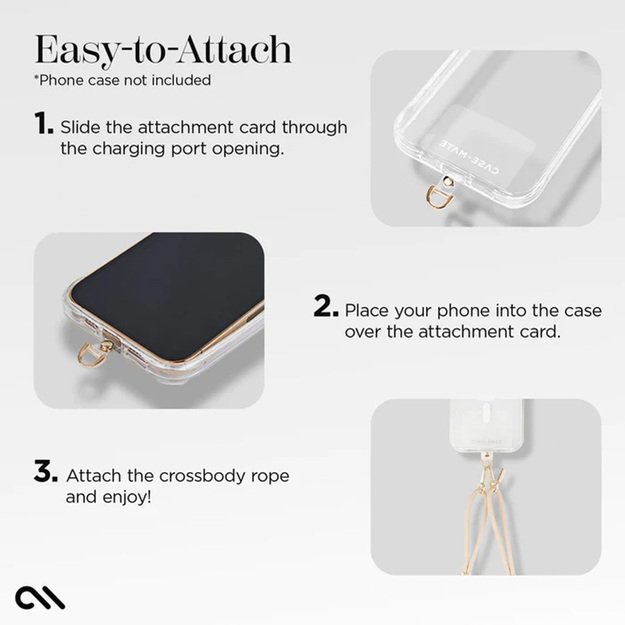 Easy-to-Attach
*Phone case not included

1. Slide the attachment card through the charging port opening.

CASE-MATE

2. Place your phone into the case over the attachment card.

3. Attach the crossbody rope and enjoy!