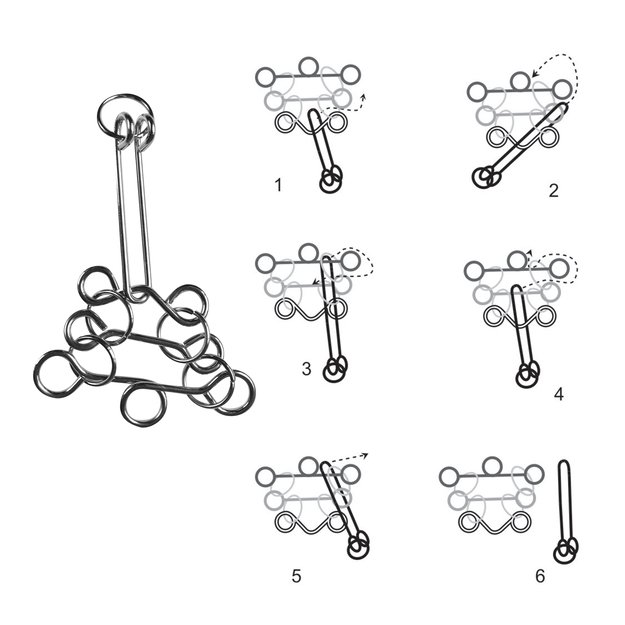 1

2

3

4

5

6