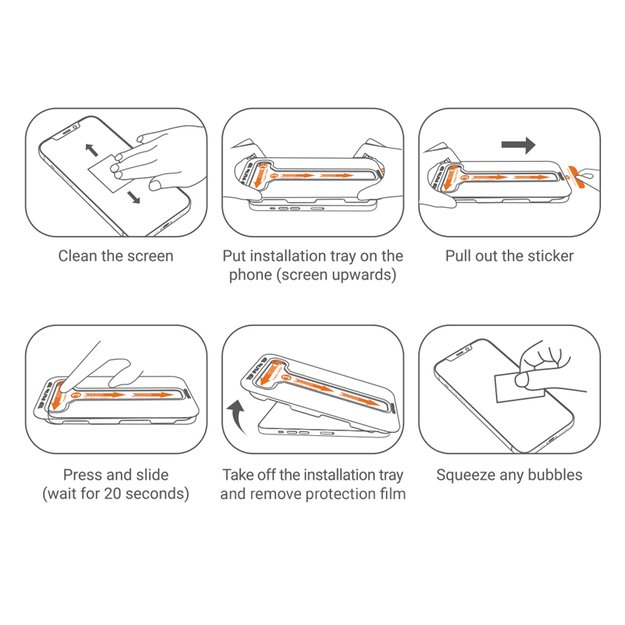 Clean the screen

Put installation tray on the phone (screen upwards)

Pull out the sticker

Press and slide (wait for 20 seconds)

Take off the installation tray and remove protection film

Squeeze any bubbles